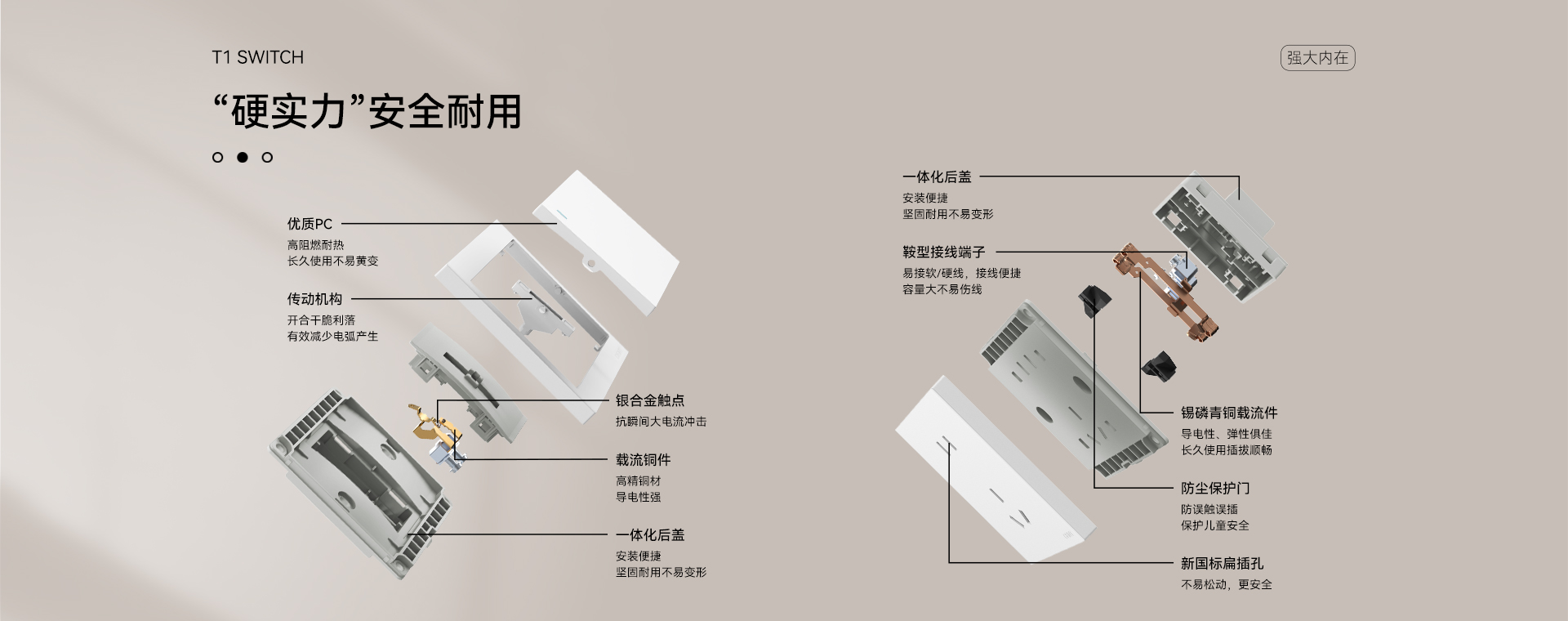 T1 SWITCH

强大内在

“硬实力”安全耐用

优质PC
高阻燃耐热
长久使用不易黄变

传动机构
开合干脆利落
有效减少电弧产生

银合金触点
抗瞬间大电流冲击

载流铜件
高精铜材
导电性强

一体化后盖
安装便捷
坚固耐用不易变形

一体化后盖
安装便捷
坚固耐用不易变形

鞍型接线端子
易接软/硬线，接线便捷
容量大不易伤线

锡磷青铜载流件
导电性、弹性俱佳
长久使用插拔顺畅

防尘保护门
防误触误插
保护儿童安全

新国标扁插孔
不易松动，更安全